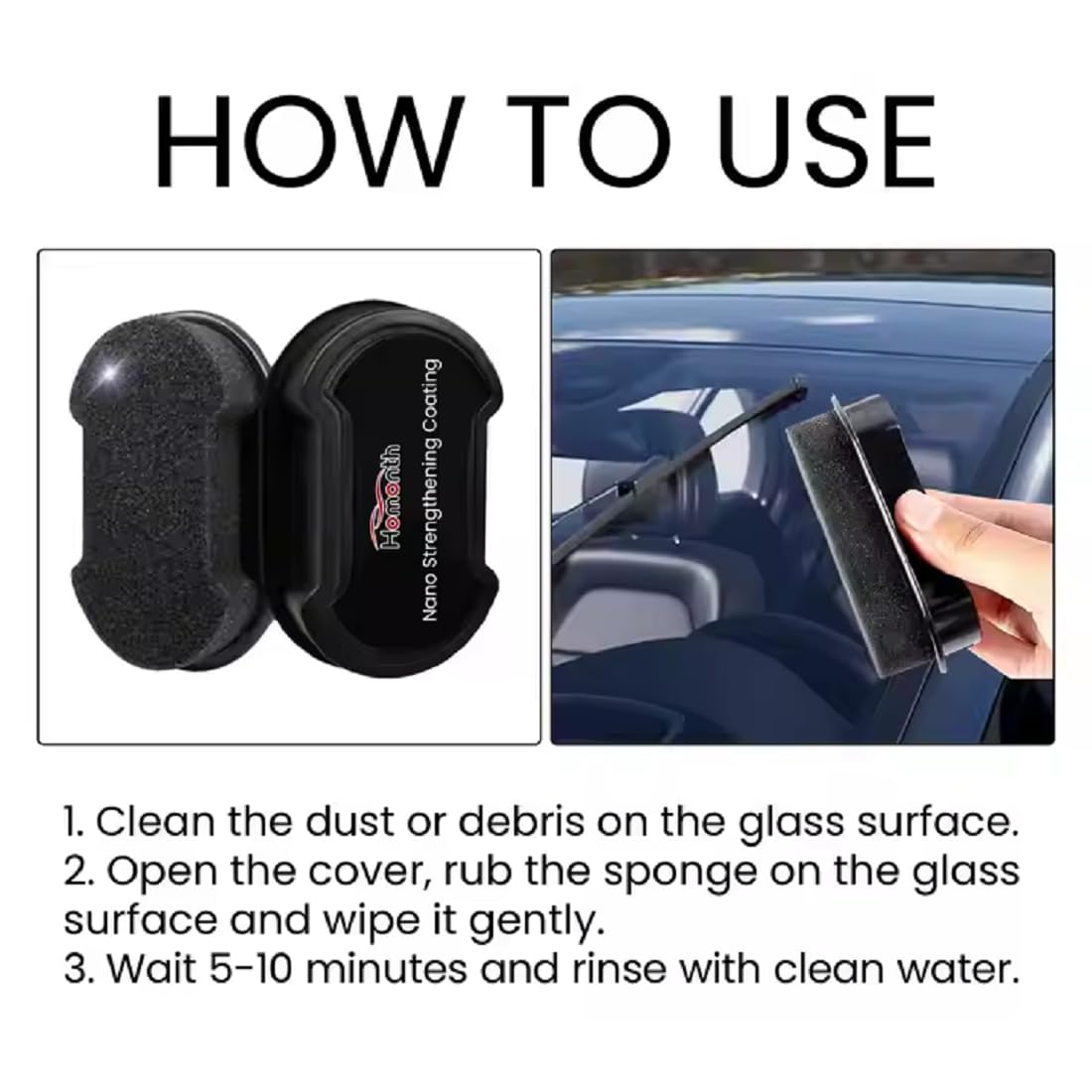 HOW TO USE

Homonth
Nano Strengthening Coating

1. Clean the dust or debris on the glass surface.
2. Open the cover, rub the sponge on the glass surface and wipe it gently.
3. Wait 5-10 minutes and rinse with clean water.