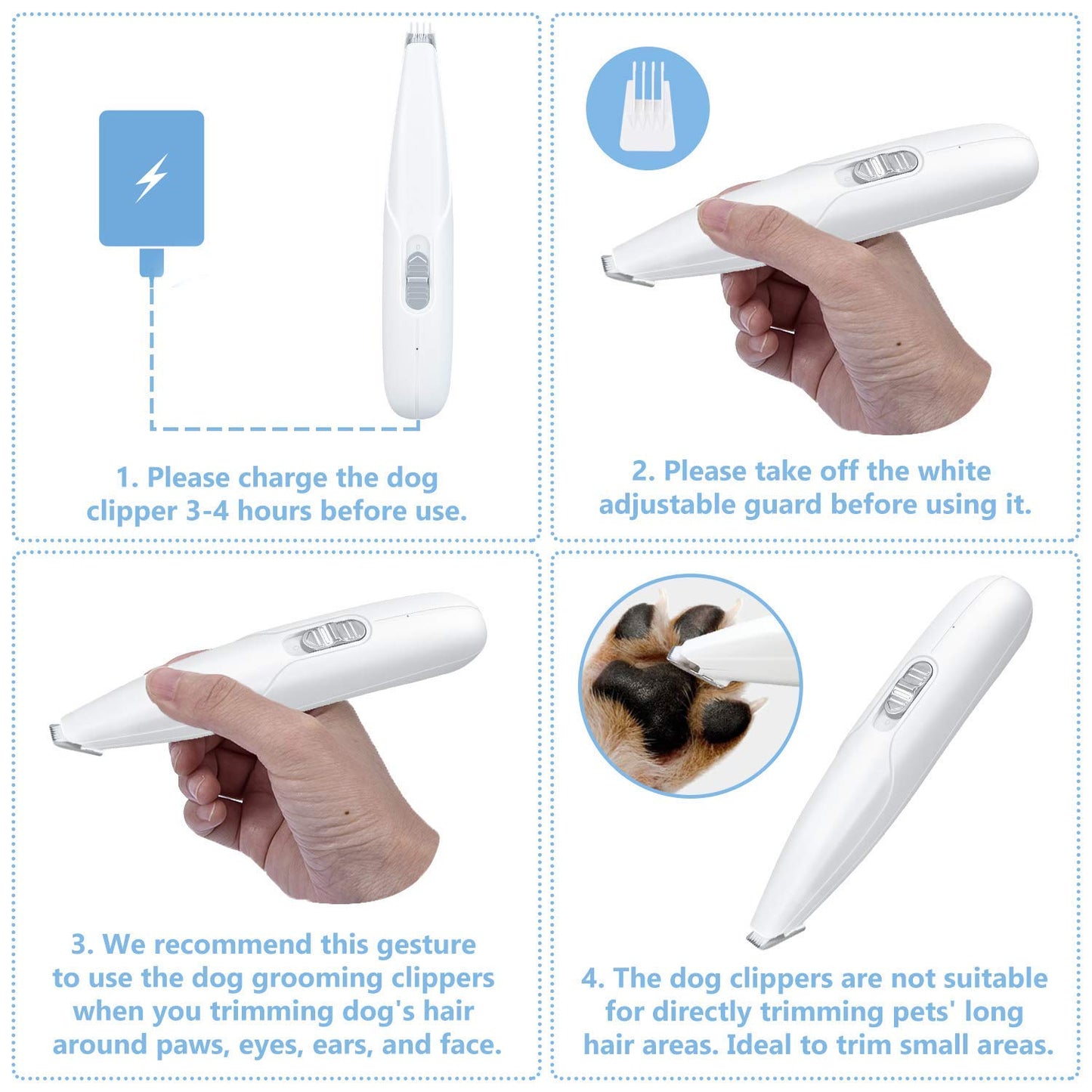 1. Please charge the dog clipper 3-4 hours before use.

2. Please take off the white adjustable guard before using it.

3. We recommend this gesture to use the dog grooming clippers when you trimming dog's hair around paws, eyes, ears, and face.

4. The dog clippers are not suitable for directly trimming pets' long hair areas. Ideal to trim small areas.