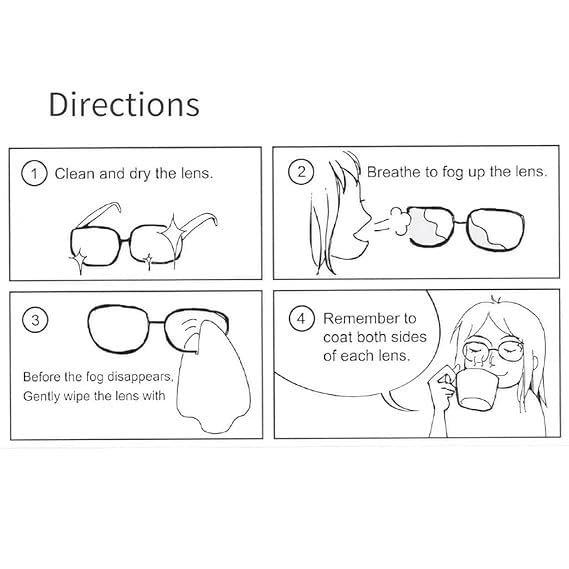 Directions

1 Clean and dry the lens.

2 Breathe to fog up the lens.

3

Before the fog disappears, Gently wipe the lens with

4 Remember to coat both sides of each lens.